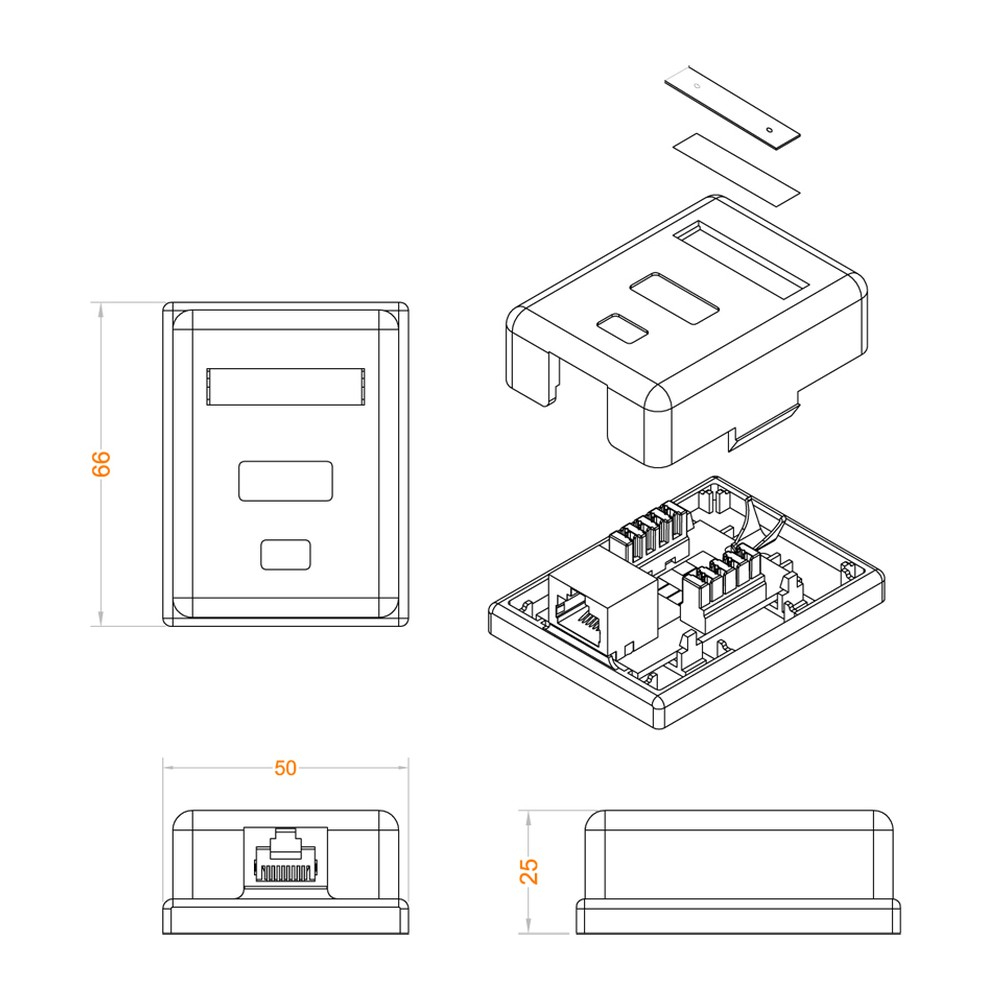 66

50

25