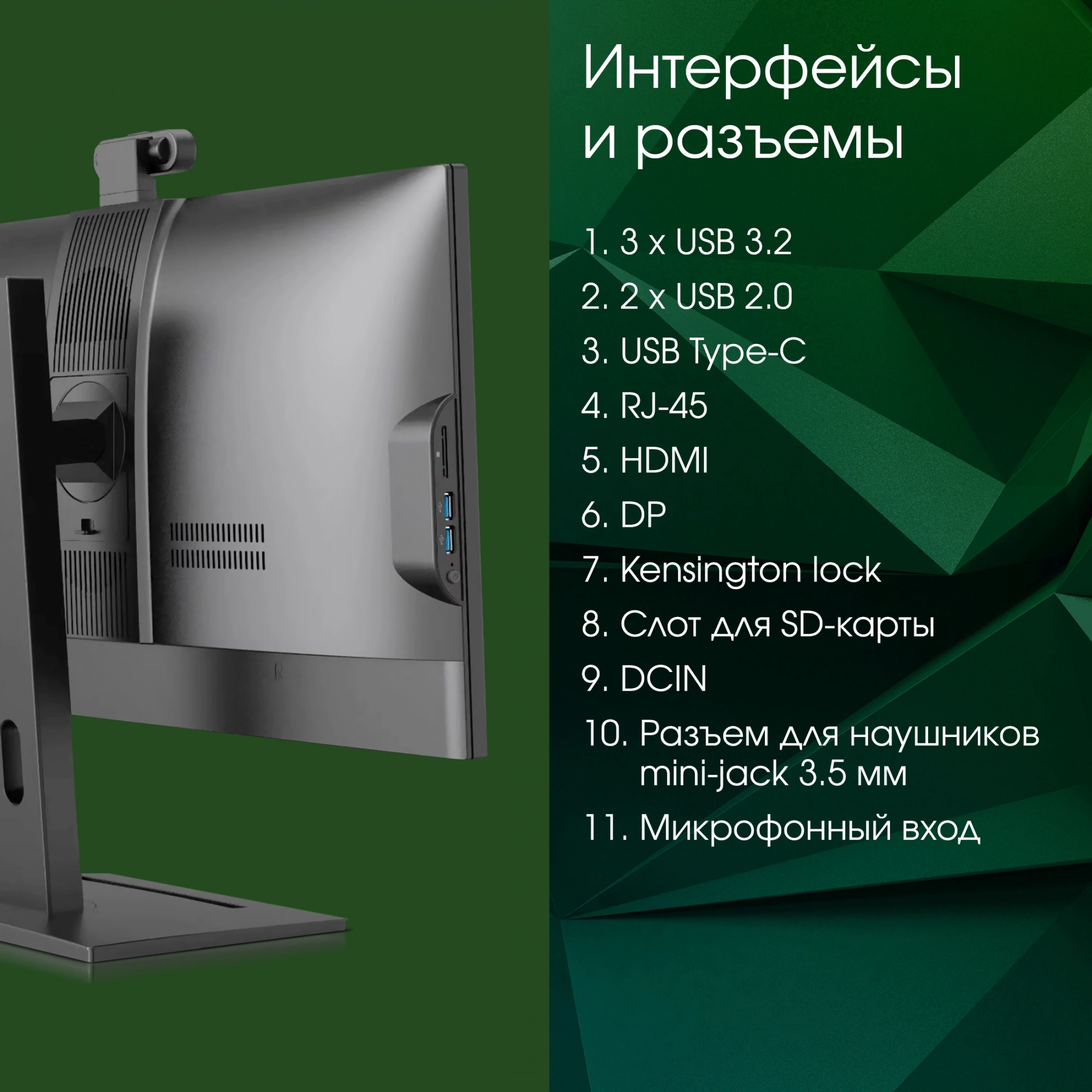 Интерфейсы и разъемы

1. 3 x USB 3.2
2. 2 x USB 2.0
3. USB Type-C
4. RJ-45
5. HDMI
6. DP
7. Kensington lock
8. Слот для SD-карты
9. DCIN
10. Разъем для наушников mini-jack 3.5 мм
11. Микрофонный вход